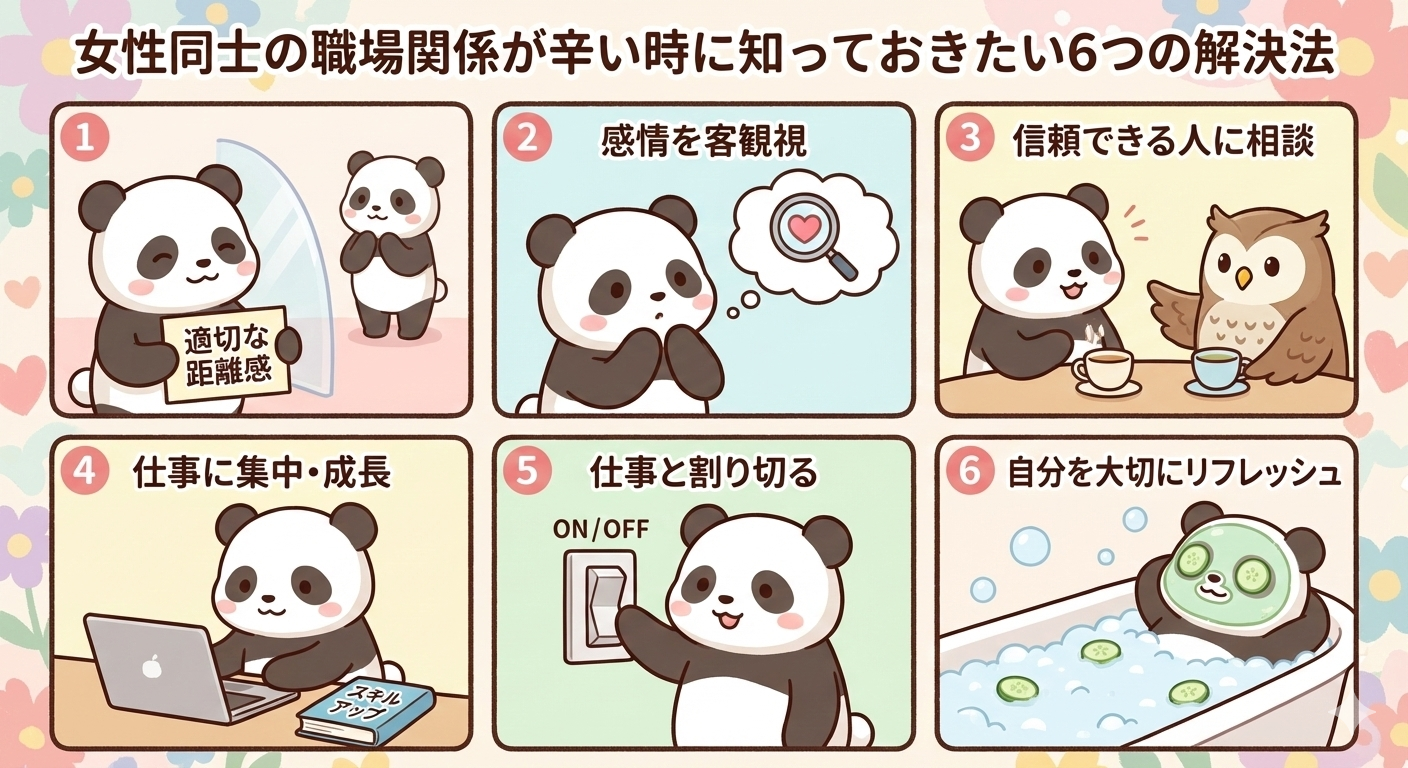 女性同士の職場関係が辛い時に知っておきたい6つの解決法

1

適切な距離感

2 感情を客観視

3 信頼できる人に相談

4 仕事に集中・成長

スキルアップ

5 仕事と割り切る

ON/OFF

6 自分を大切にリフレッシュ